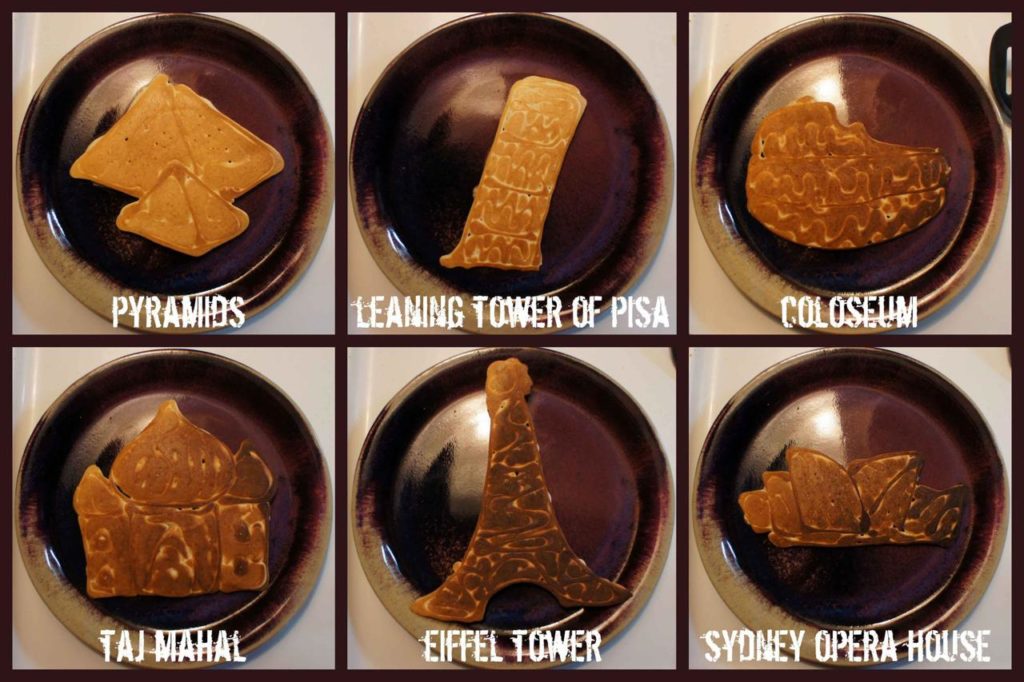 PYRAMIDS

LEANING TOWER OF PISA

COLOSEUM

TAJ MAHAL

EIFFEL TOWER

SYDNEY OPERA HOUSE